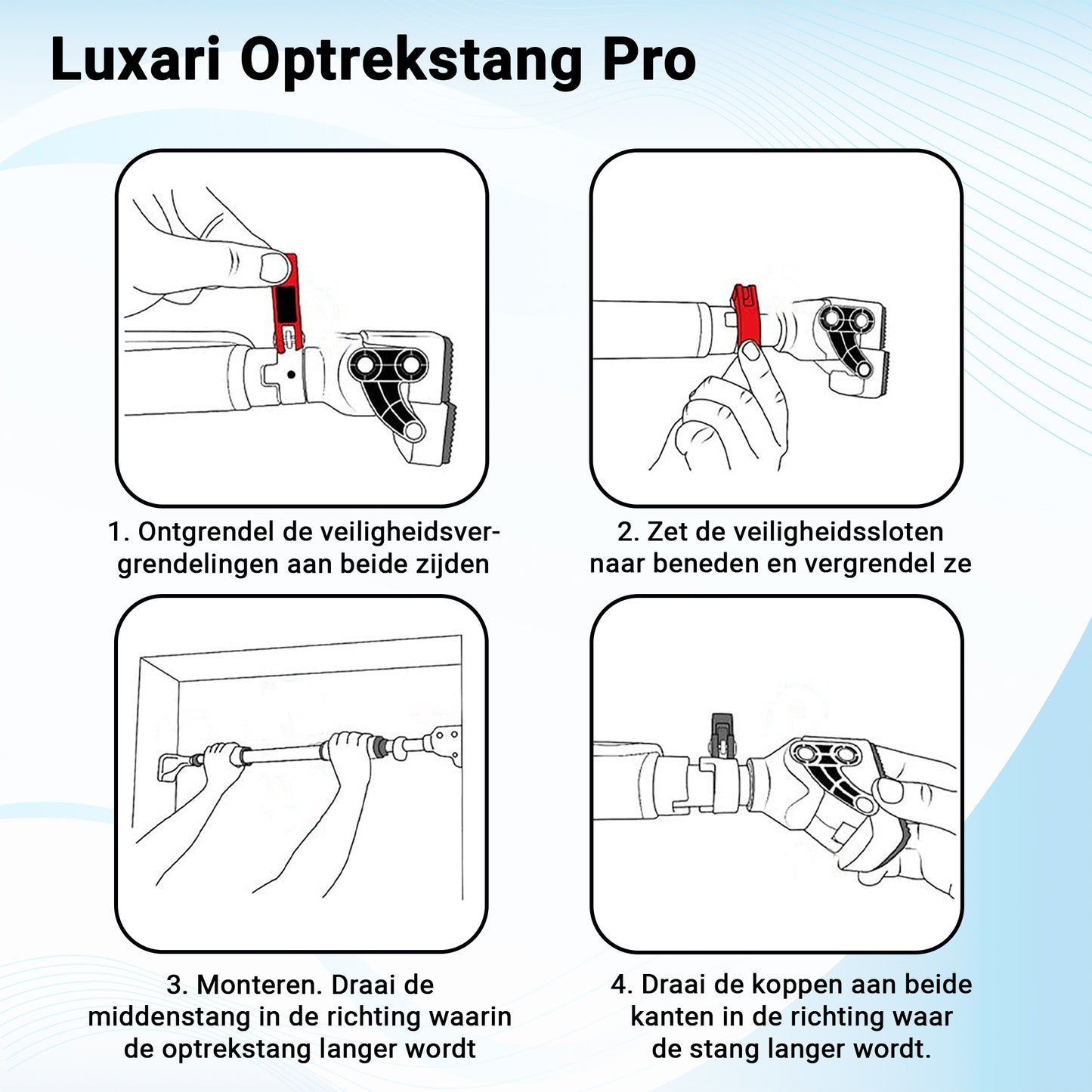 Luxari Optrekstang Pro

1. Ontgrendel de veiligheidsvergrendelingen aan beide zijden

2. Zet de veiligheidssloten naar beneden en vergrendel ze

3. Monteren. Draai de middenstang in de richting waarin de optrekstang langer wordt

4. Draai de koppen aan beide kanten in de richting waar de stang langer wordt.